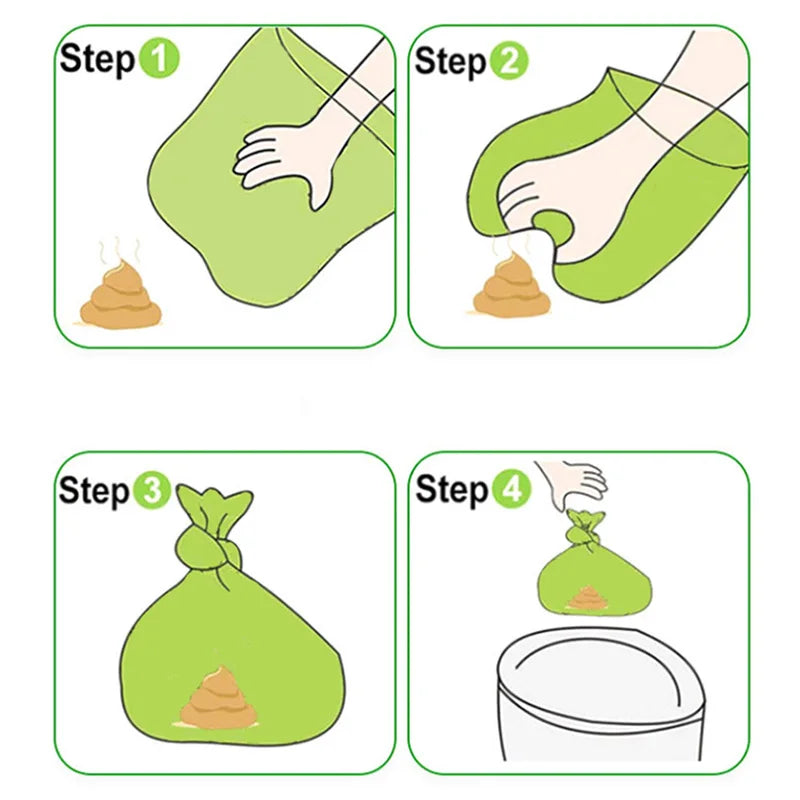 Step 1

Step 2

Step 3

Step 4