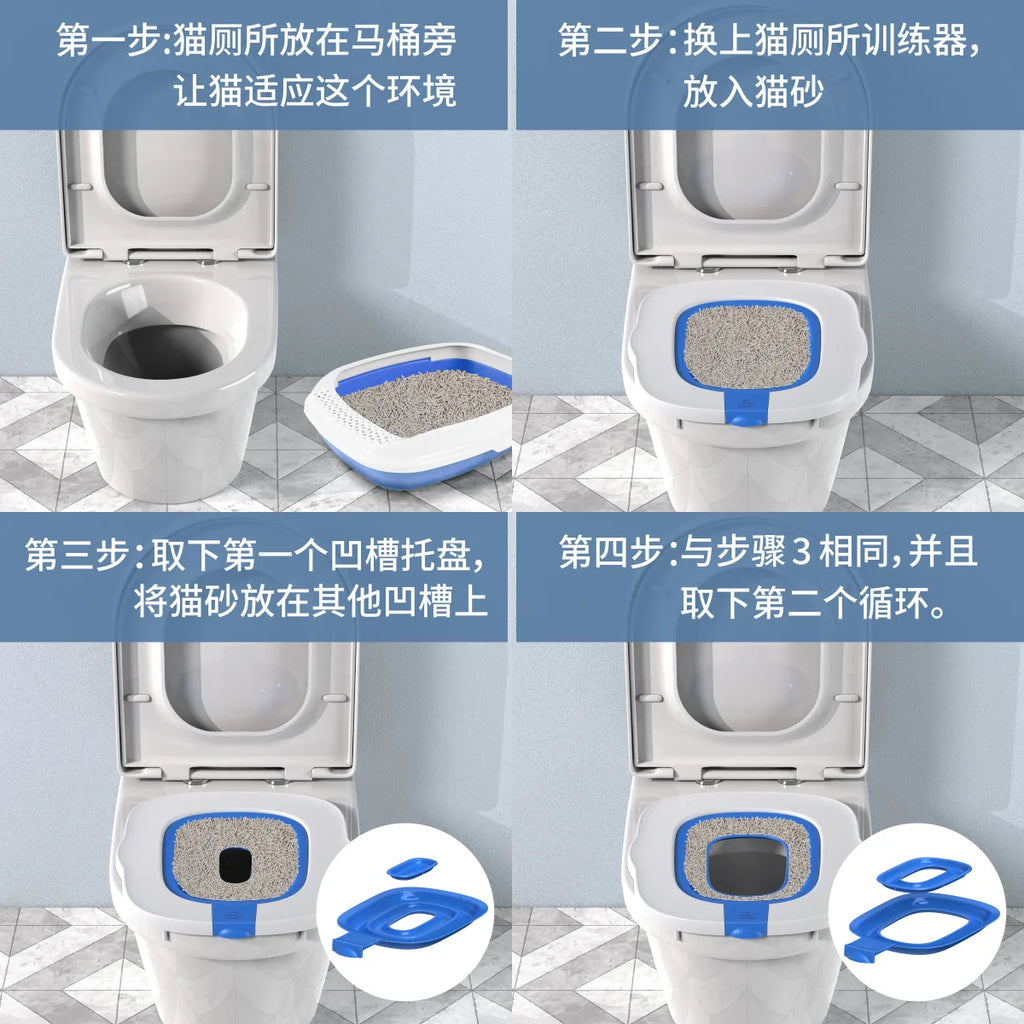 第一步:猫厕所放在马桶旁
让猫适应这个环境

第二步:换上猫厕所训练器,
放入猫砂

第三步:取下第一个凹槽托盘,
将猫砂放在其他凹槽上

第四步:与步骤3相同,并且
取下第二个循环。