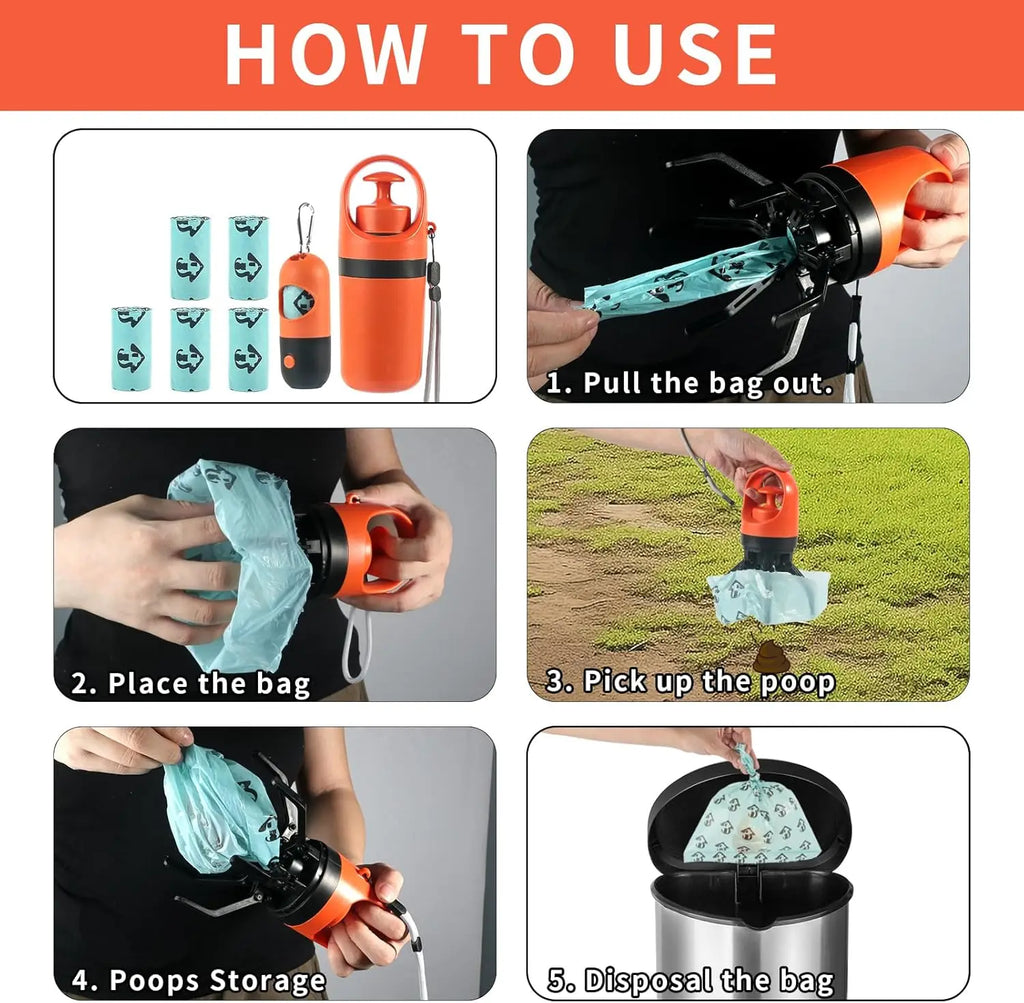 HOW TO USE

1. Pull the bag out.

2. Place the bag

3. Pick up the poop

4. Poops Storage

5. Disposal the bag