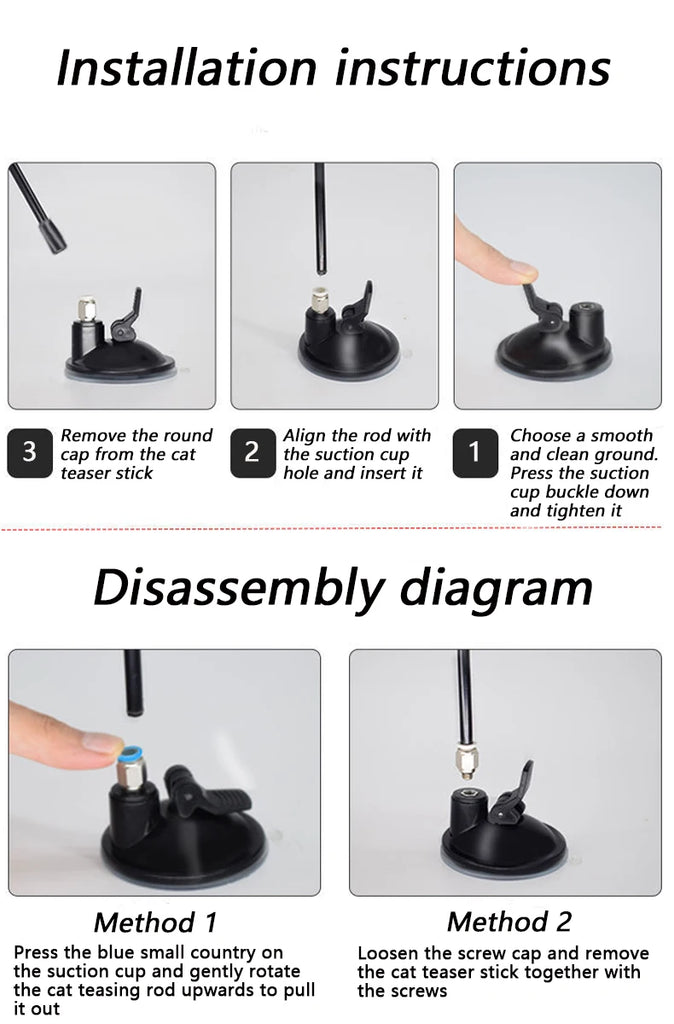 Installation instructions

3 Remove the round cap from the cat teaser stick

2 Align the rod with the suction cup hole and insert it

1 Choose a smooth and clean ground. Press the suction cup buckle down and tighten it

Disassembly diagram

Method 1

Press the blue small country on the suction cup and gently rotate the cat teasing rod upwards to pull it out

Method 2

Loosen the screw cap and remove the cat teaser stick together with the screws