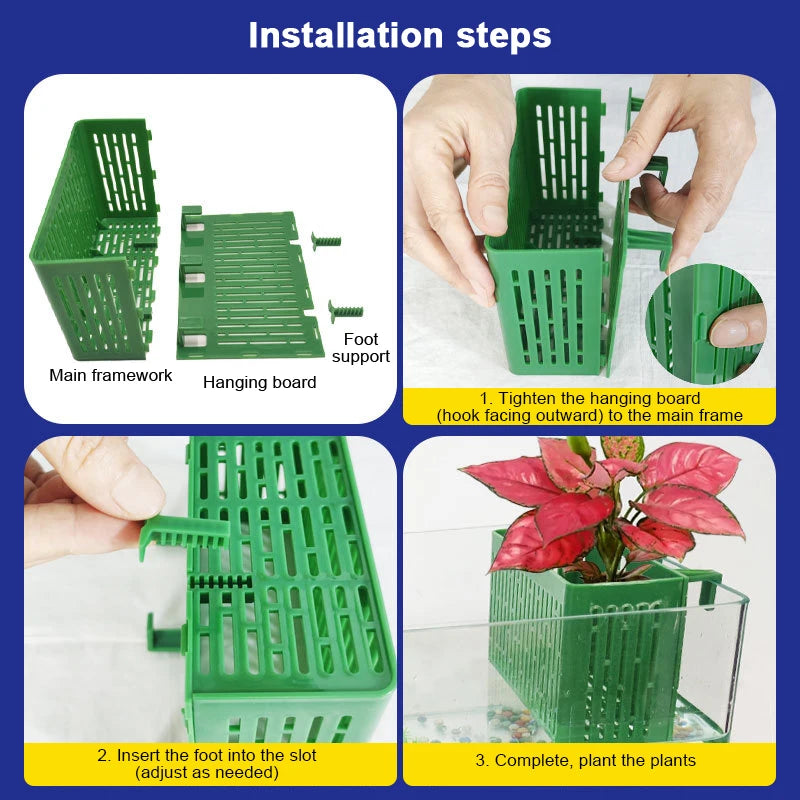 Installation steps

Main framework

Hanging board

Foot support

1. Tighten the hanging board (hook facing outward) to the main frame

2. Insert the foot into the slot (adjust as needed)

3. Complete, plant the plants