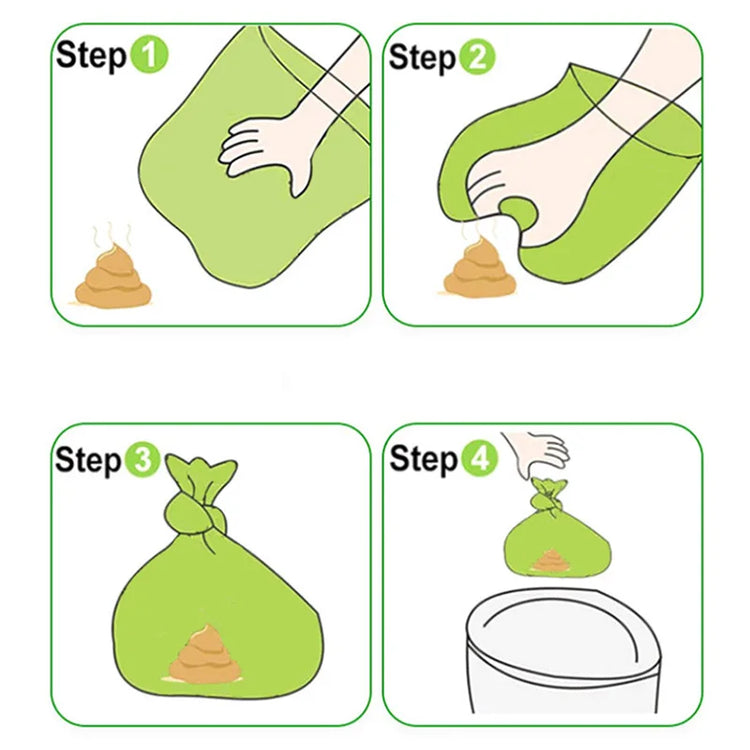 Step 1

Step 2

Step 3

Step 4