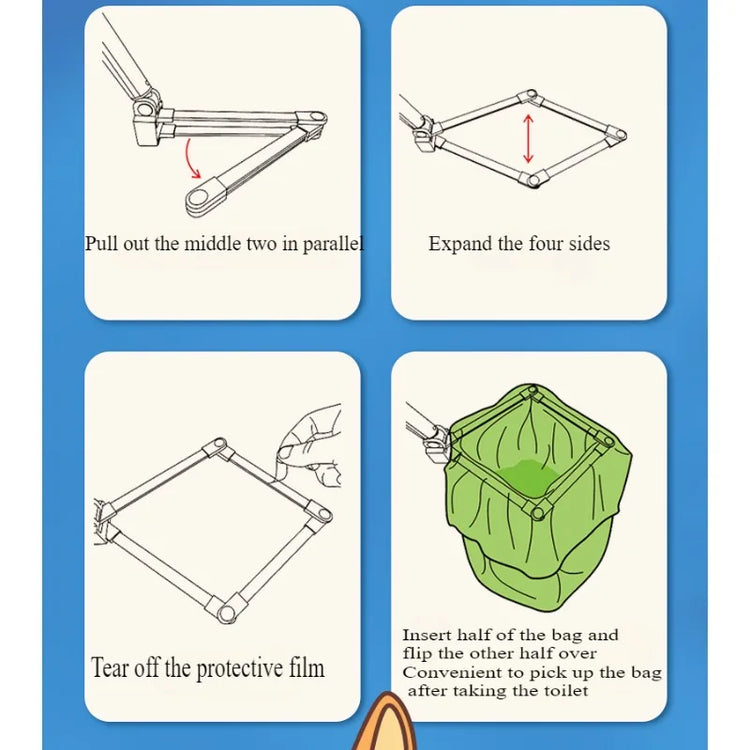 Pull out the middle two in parallel

Expand the four sides

Tear off the protective film

Insert half of the bag and flip the other half over
Convenient to pick up the bag after taking the toilet