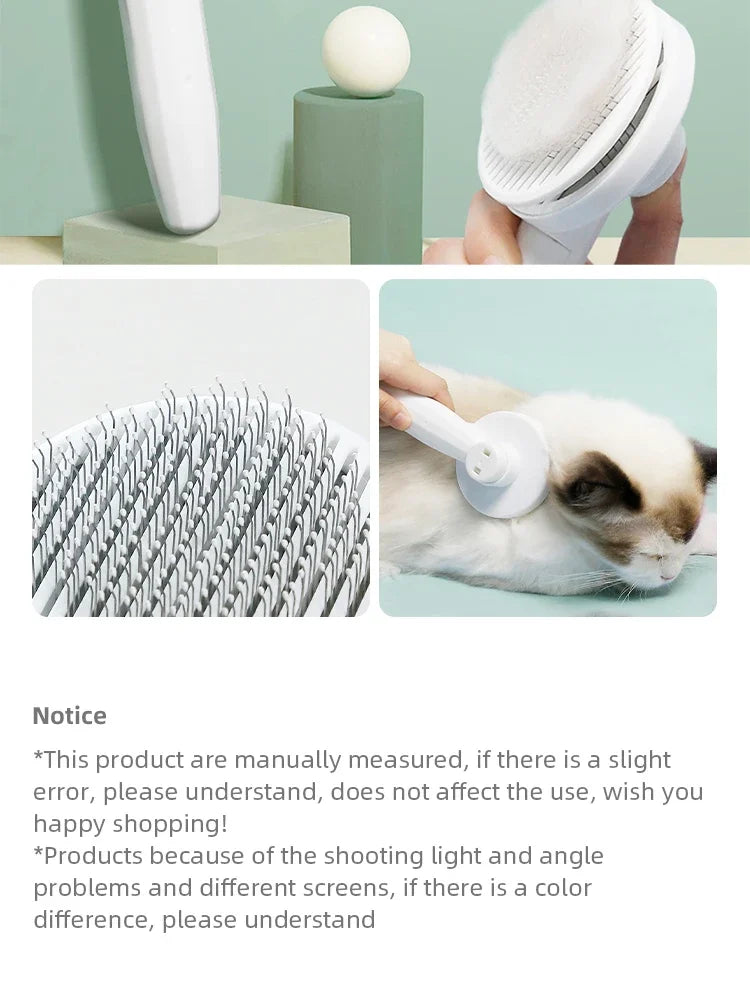 Notice

*This product are manually measured, if there is a slight error, please understand, does not affect the use, wish you happy shopping!
*Products because of the shooting light and angle problems and different screens, if there is a color difference, please understand