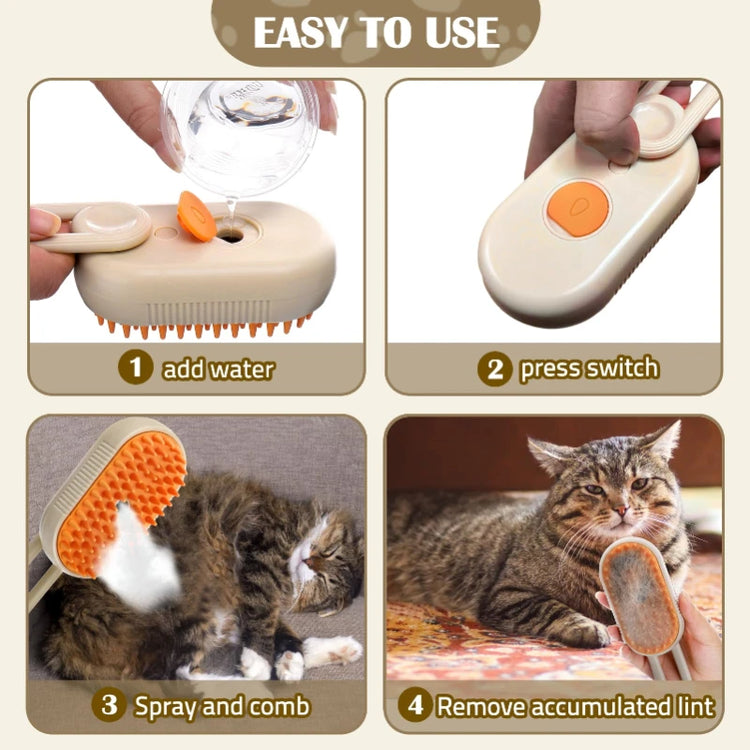 EASY TO USE

1 add water

2 press switch

3 Spray and comb

4 Remove accumulated lint