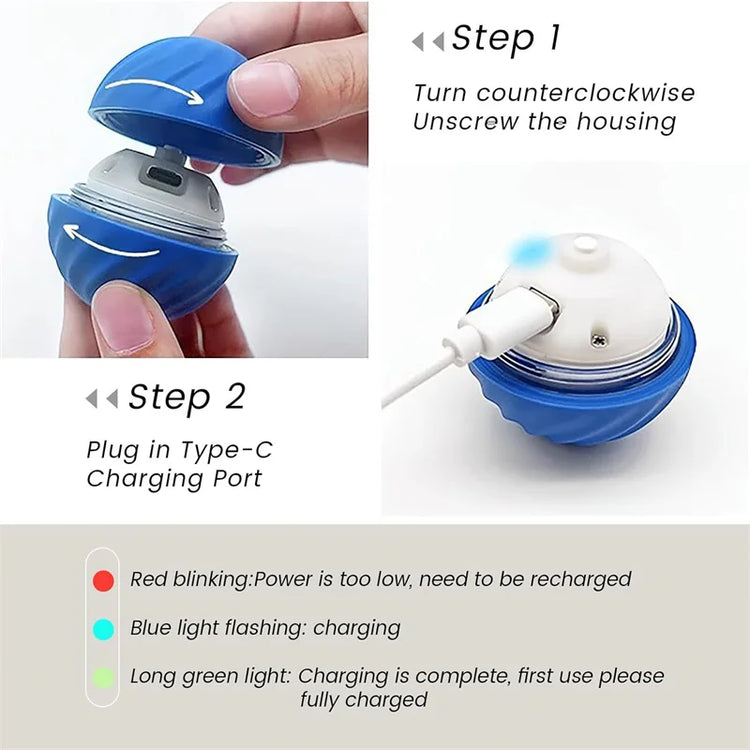 Step 1

Turn counterclockwise
Unscrew the housing

Step 2

Plug in Type-C
Charging Port

Red blinking:Power is too low, need to be recharged

Blue light flashing: charging

Long green light: Charging is complete, first use please fully charged