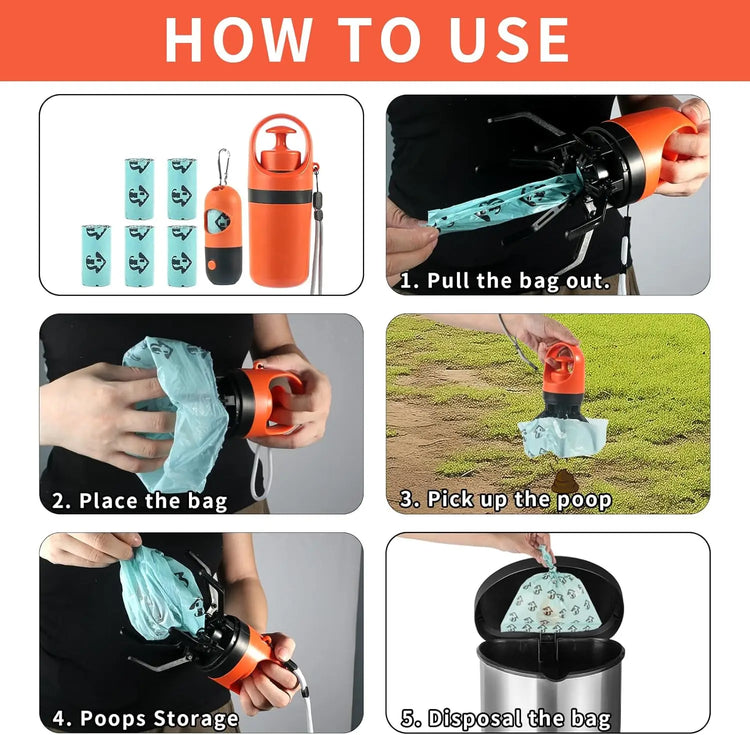 HOW TO USE

1. Pull the bag out.

2. Place the bag

3. Pick up the poop

4. Poops Storage

5. Disposal the bag