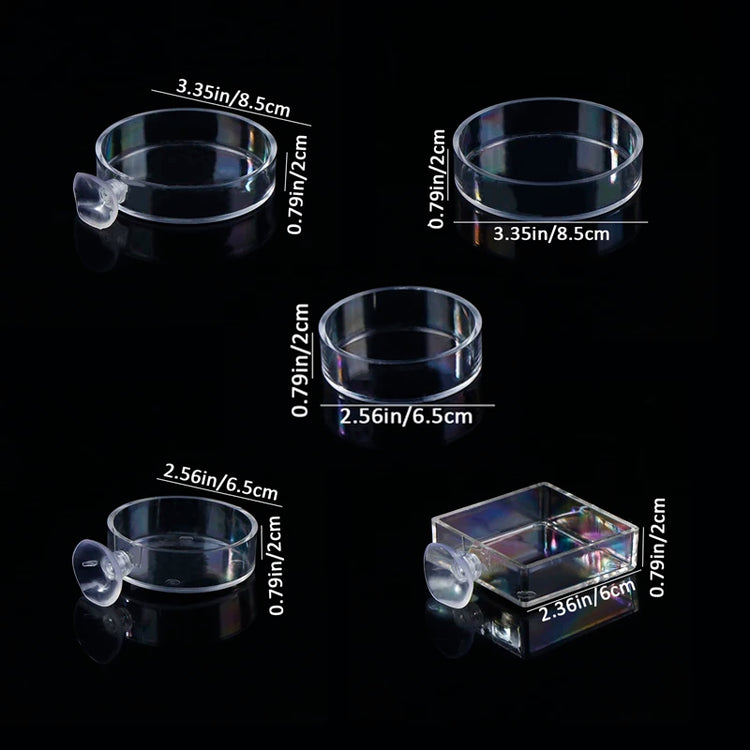 3.35in/8.5cm
0.79in/2cm

0.79in/2cm
3.35in/8.5cm

0.79in/2cm
2.56in/6.5cm

2.56in/6.5cm
0.79in/2cm

0.79in/2cm
2.36in/6cm