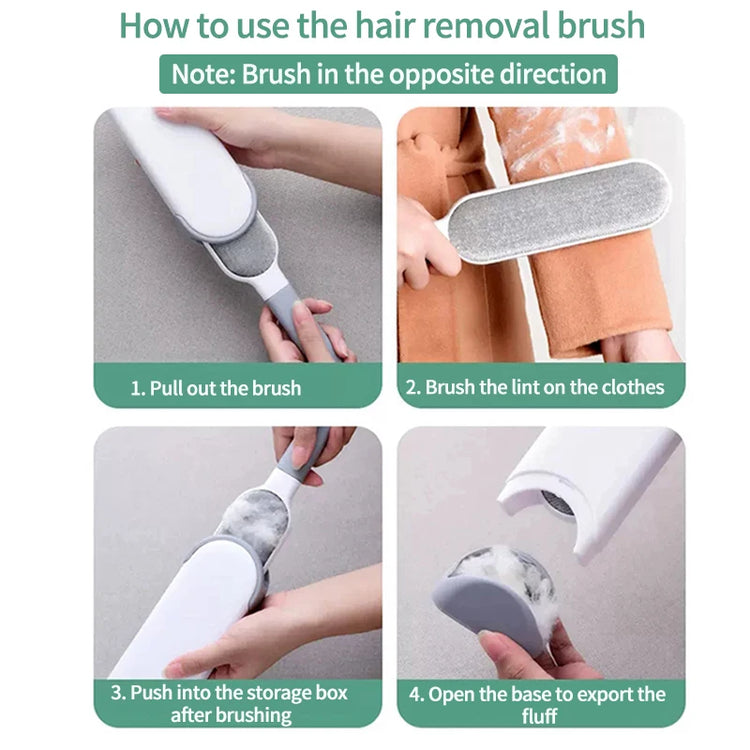 How to use the hair removal brush

Note: Brush in the opposite direction

1. Pull out the brush

2. Brush the lint on the clothes

3. Push into the storage box after brushing

4. Open the base to export the fluff