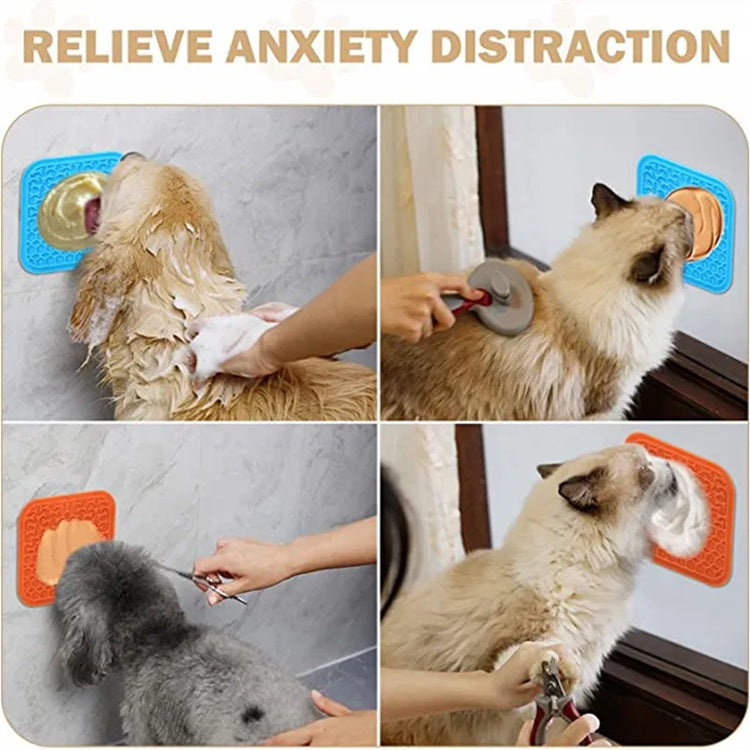 RELIEVE ANXIETY DISTRACTION