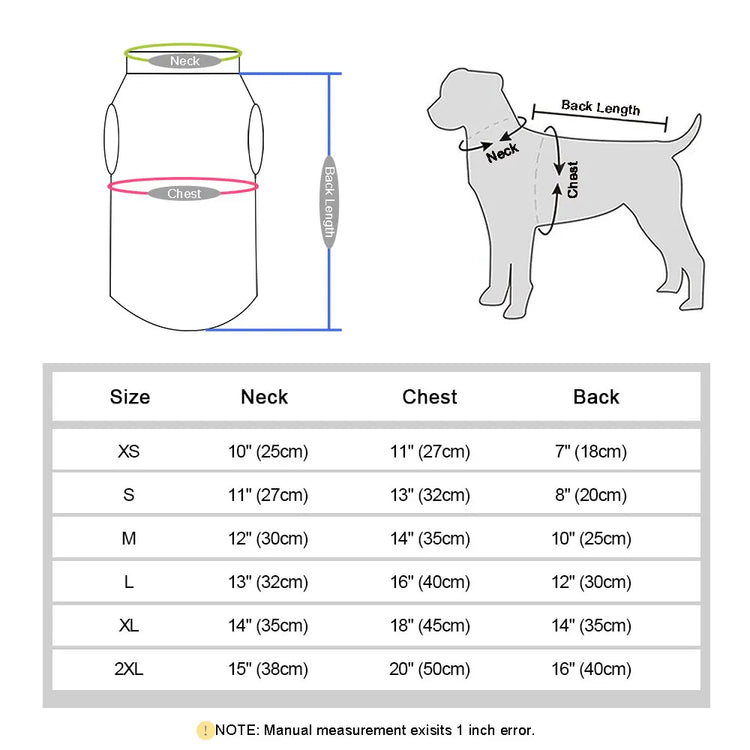 Neck

Chest

Back Length

Back Length

Neck

Chest

| Size | Neck | Chest | Back |
|---|---|---|---|
| XS | 10" (25cm) | 11" (27cm) | 7" (18cm) |
| S | 11" (27cm) | 13" (32cm) | 8" (20cm) |
| M | 12" (30cm) | 14" (35cm) | 10" (25cm) |
| L | 13" (32cm) | 16" (40cm) | 12" (30cm) |
| XL | 14" (35cm) | 18" (45cm) | 14" (35cm) |
| 2XL | 15" (38cm) | 20" (50cm) | 16" (40cm) |

! NOTE: Manual measurement exisits 1 inch error.