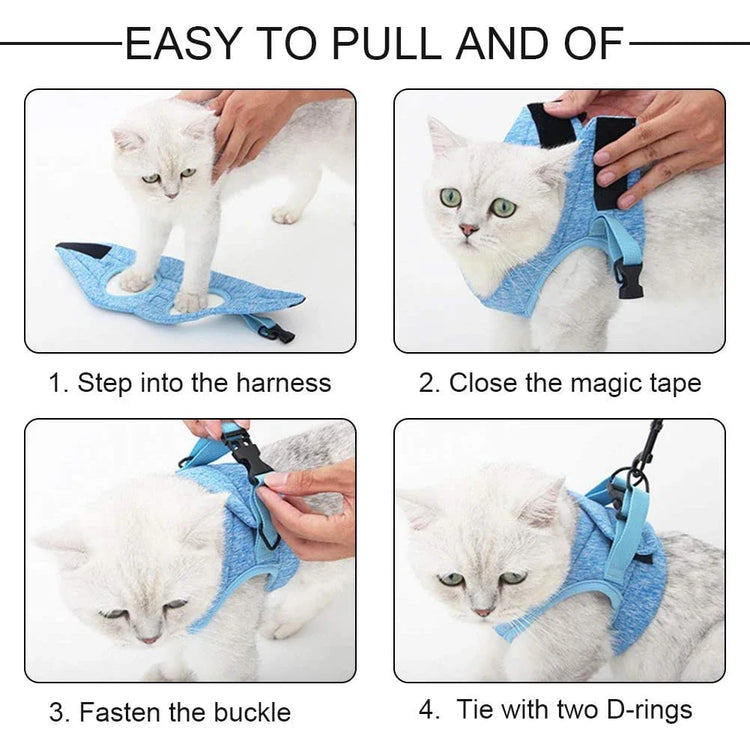 EASY TO PULL AND OF

1. Step into the harness

2. Close the magic tape

3. Fasten the buckle

4. Tie with two D-rings