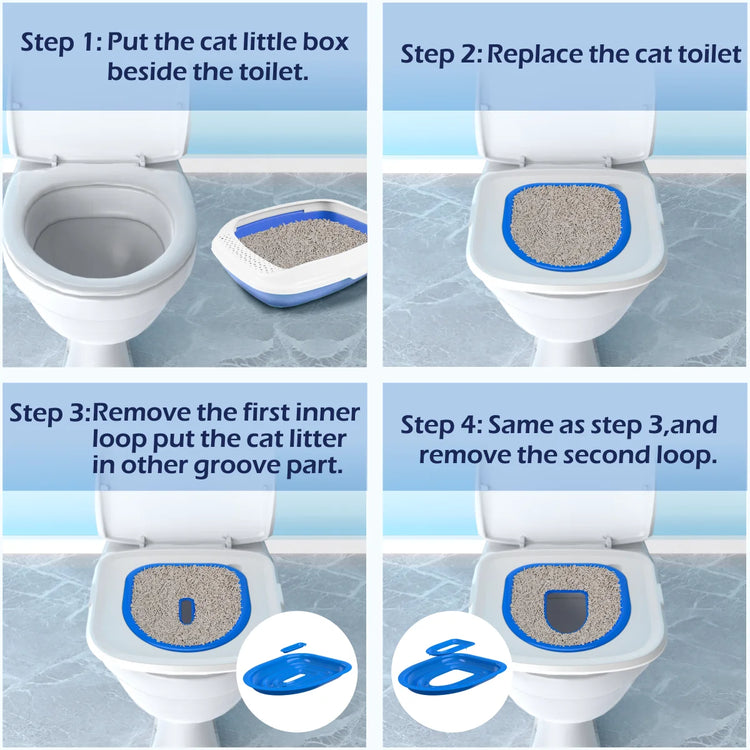 Step 1: Put the cat little box beside the toilet.

Step 2: Replace the cat toilet

Step 3:Remove the first inner loop put the cat litter in other groove part.

Step 4: Same as step 3,and remove the second loop.