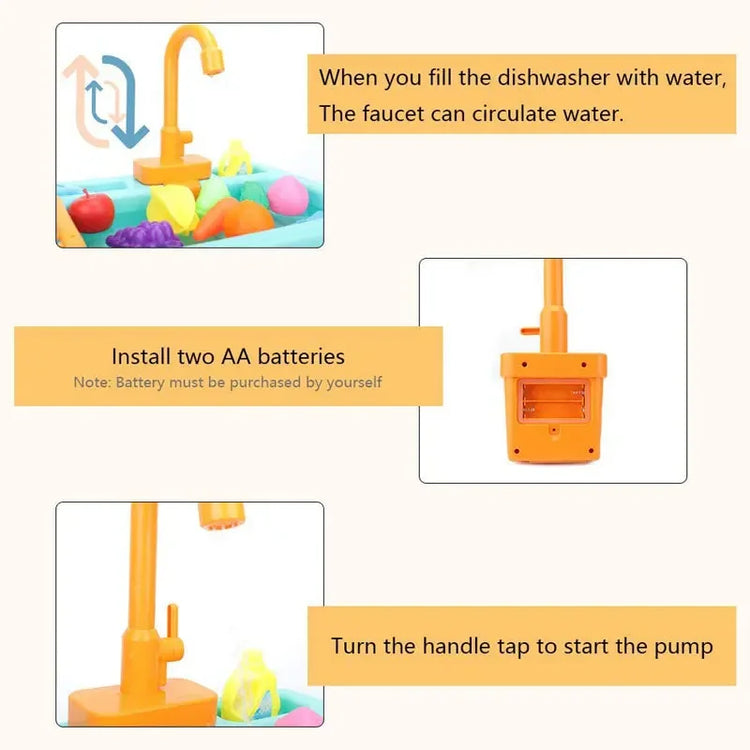 When you fill the dishwasher with water,
The faucet can circulate water.

Install two AA batteries
Note: Battery must be purchased by yourself

Turn the handle tap to start the pump