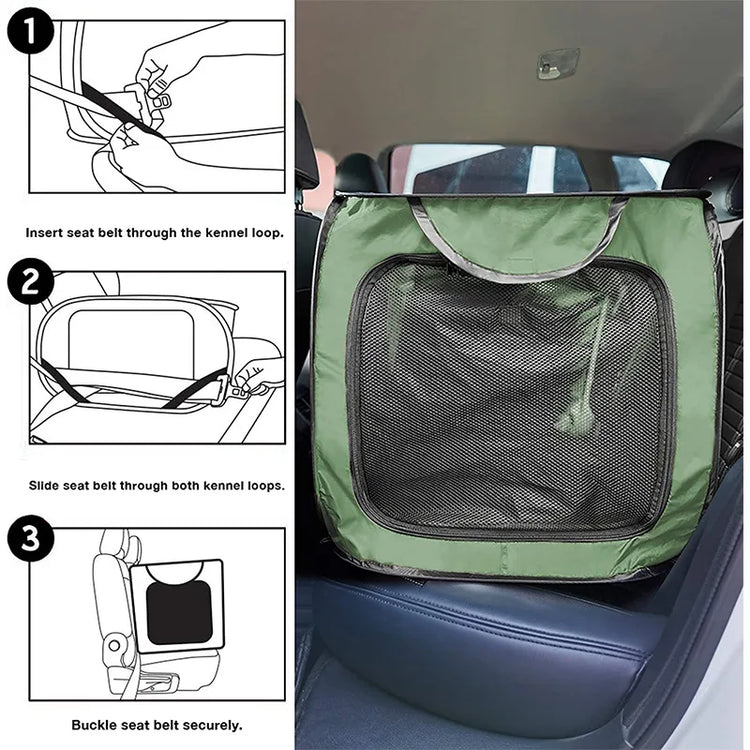 1

Insert seat belt through the kennel loop.

2

Slide seat belt through both kennel loops.

3

Buckle seat belt securely.