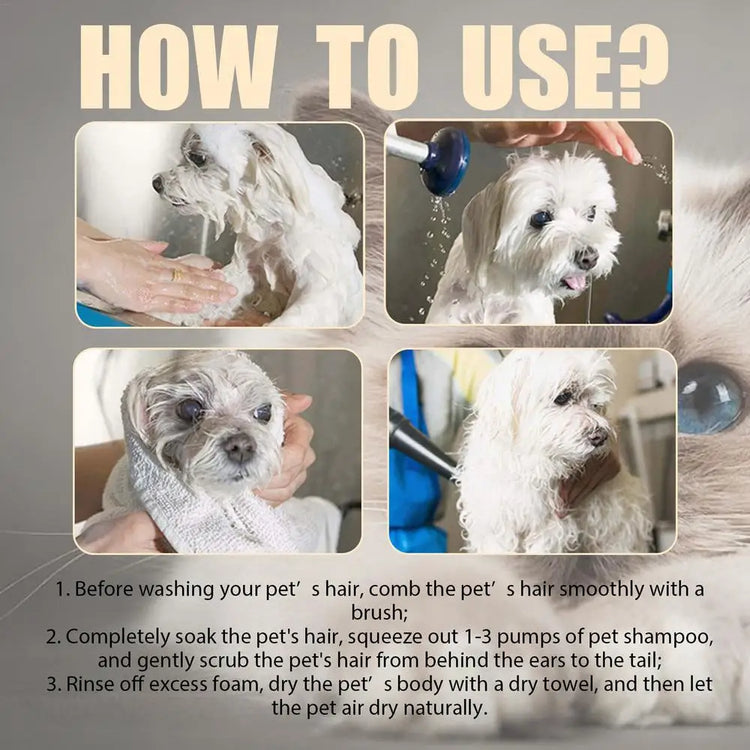 HOW TO USE?

1. Before washing your pet’ s hair, comb the pet’ s hair smoothly with a brush;
2. Completely soak the pet's hair, squeeze out 1-3 pumps of pet shampoo, and gently scrub the pet's hair from behind the ears to the tail;
3. Rinse off excess foam, dry the pet’ s body with a dry towel, and then let the pet air dry naturally.