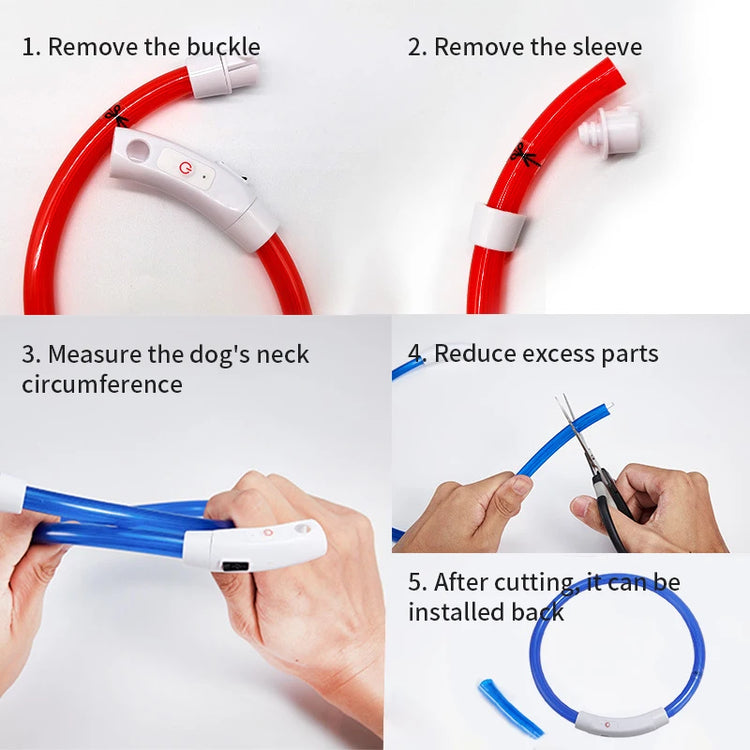 1. Remove the buckle

2. Remove the sleeve

3. Measure the dog's neck circumference

4. Reduce excess parts

5. After cutting, it can be installed back