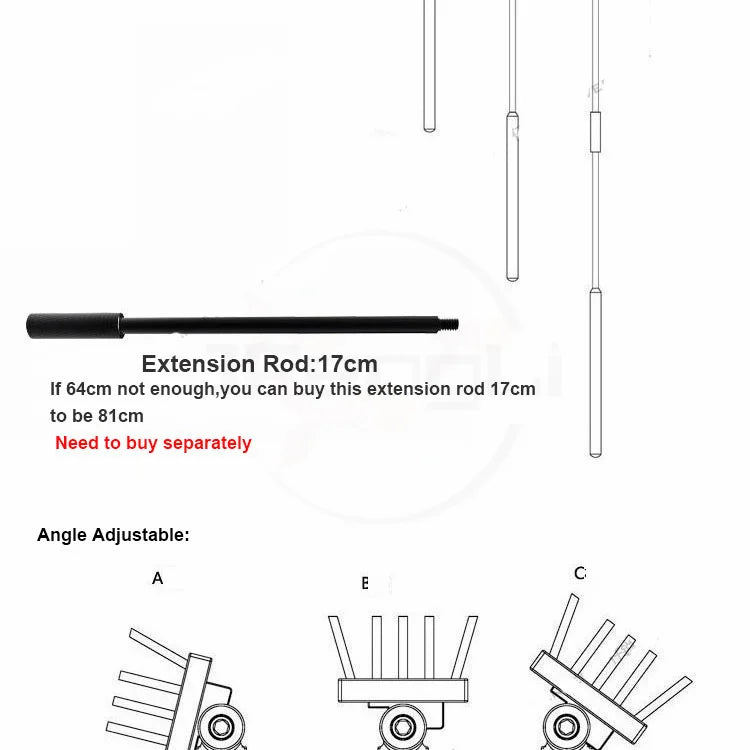 Extension Rod:17cm

If 64cm not enough,you can buy this extension rod 17cm to be 81cm

Need to buy separately

Angle Adjustable:

A

B

C