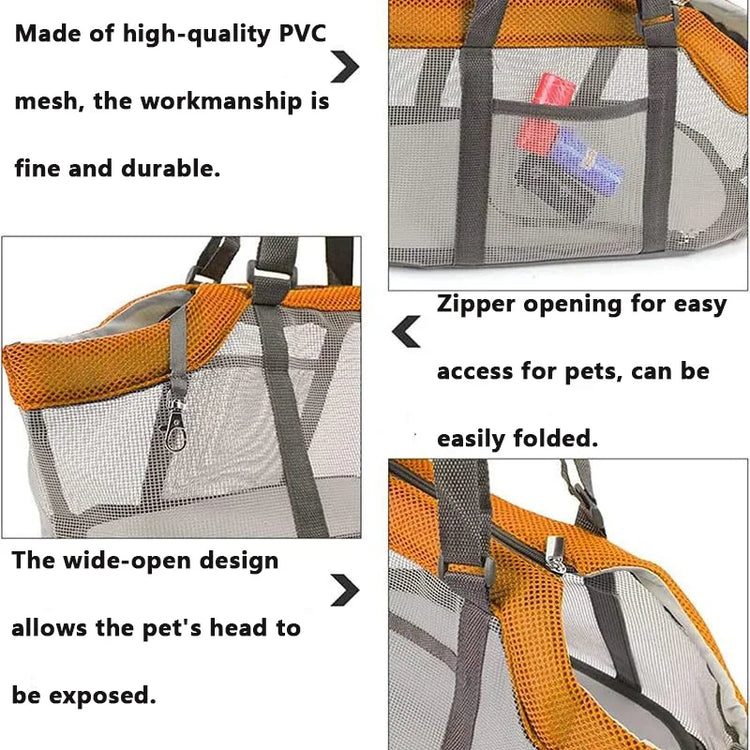 Made of high-quality PVC mesh, the workmanship is fine and durable.

Zipper opening for easy access for pets, can be easily folded.

The wide-open design allows the pet's head to be exposed.