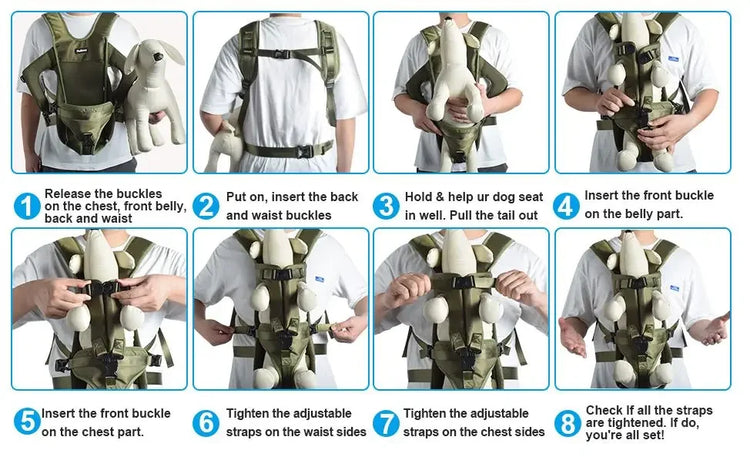 1 Release the buckles on the chest, front belly, back and waist

2 Put on, insert the back and waist buckles

3 Hold & help ur dog seat in well. Pull the tail out

4 Insert the front buckle on the belly part.

5 Insert the front buckle on the chest part.

6 Tighten the adjustable straps on the waist sides

7 Tighten the adjustable straps on the chest sides

8 Check If all the straps are tightened. If do, you're all set!