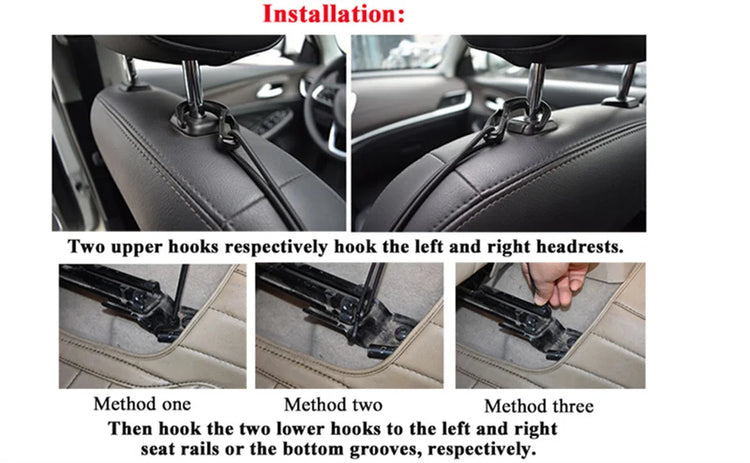 Installation:

Two upper hooks respectively hook the left and right headrests.

Method one

Method two

Method three

Then hook the two lower hooks to the left and right seat rails or the bottom grooves, respectively.