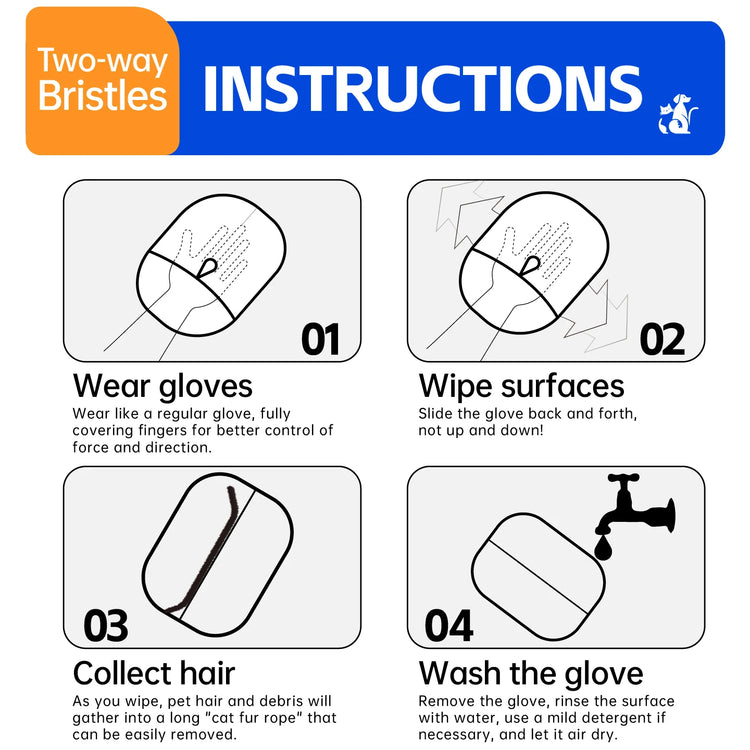 Two-way Bristles

INSTRUCTIONS

01

Wear gloves
Wear like a regular glove, fully covering fingers for better control of force and direction.

02

Wipe surfaces
Slide the glove back and forth, not up and down!

03

Collect hair
As you wipe, pet hair and debris will gather into a long "cat fur rope" that can be easily removed.

04

Wash the glove
Remove the glove, rinse the surface with water, use a mild detergent if necessary, and let it air dry.