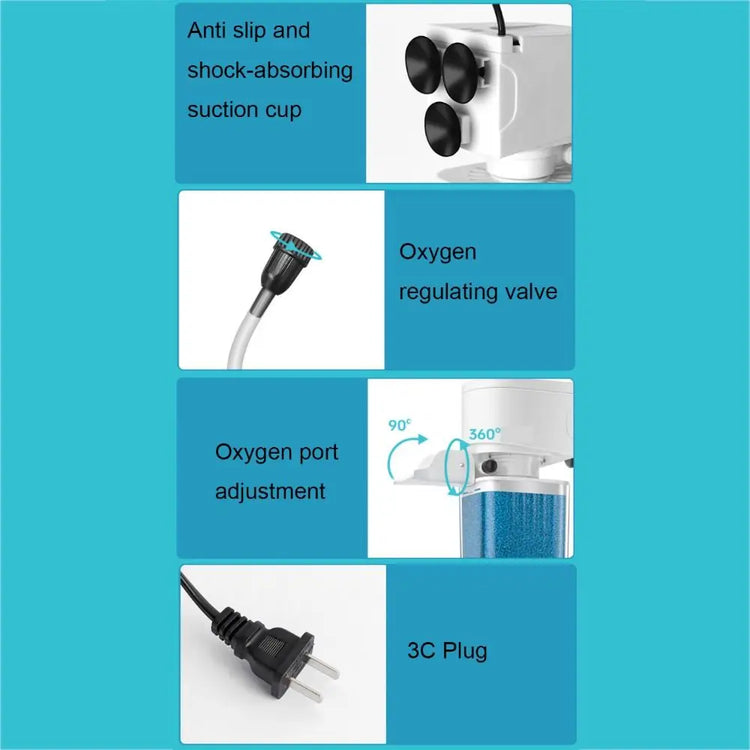 Anti slip and shock-absorbing suction cup

Oxygen regulating valve

Oxygen port adjustment

90°

360°

3C Plug