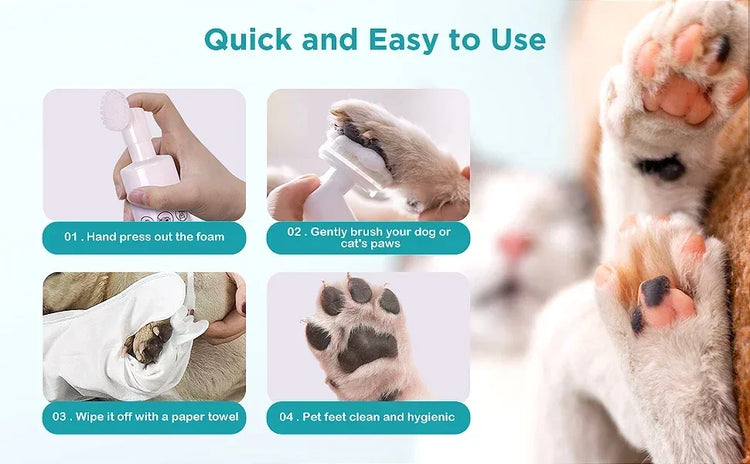 Quick and Easy to Use

01 . Hand press out the foam

02 . Gently brush your dog or cat's paws

03 . Wipe it off with a paper towel

04 . Pet feet clean and hygienic