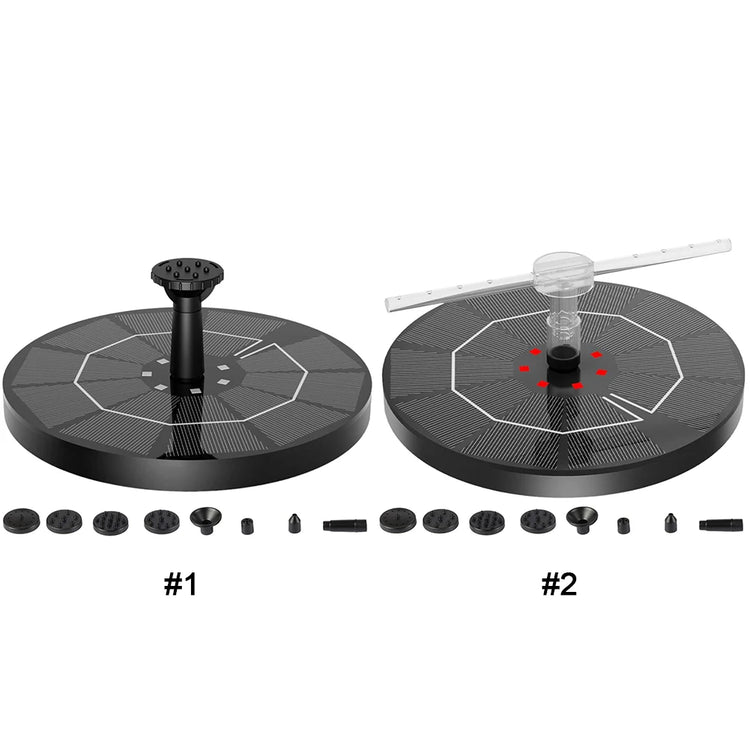 #1

#2