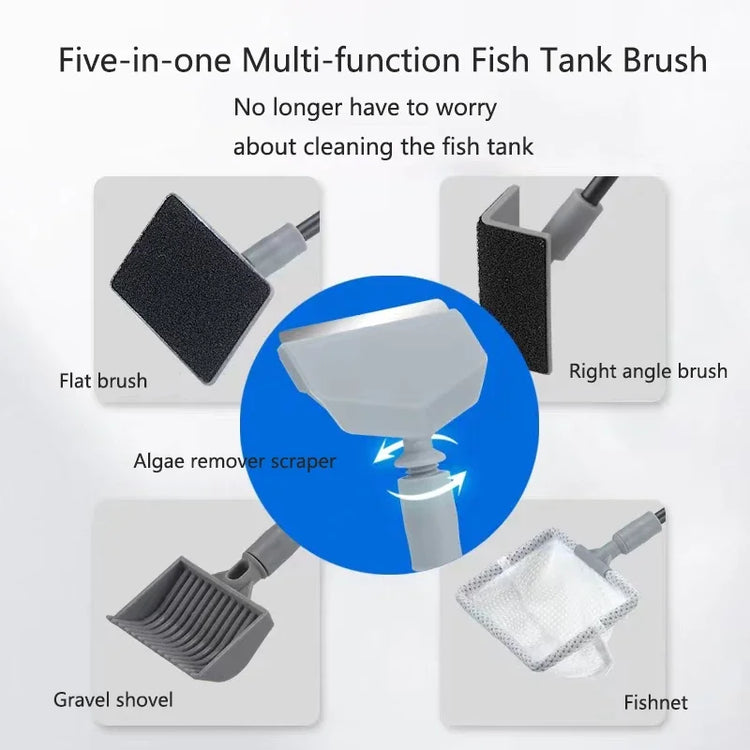 Five-in-one Multi-function Fish Tank Brush

No longer have to worry about cleaning the fish tank

Flat brush

Right angle brush

Algae remover scraper

Gravel shovel

Fishnet