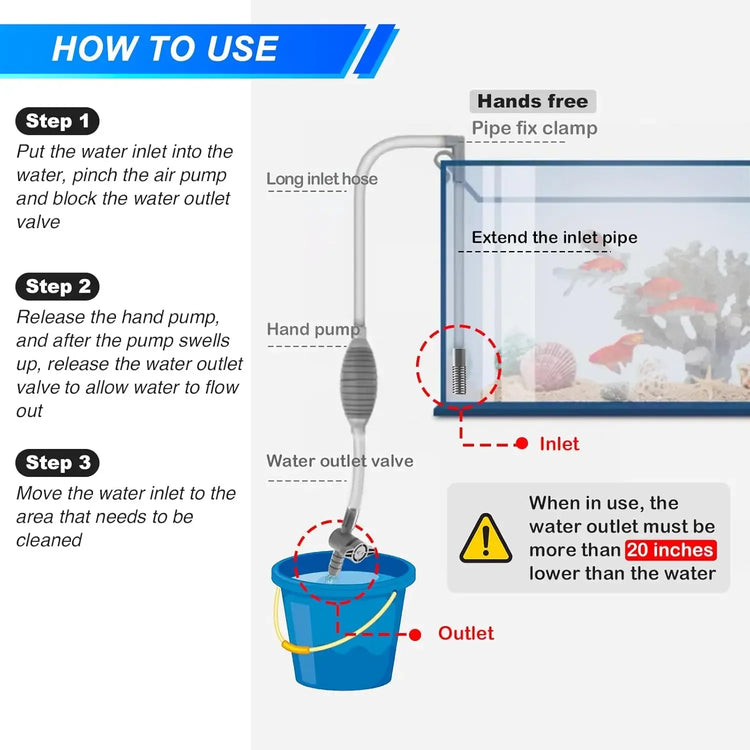 HOW TO USE

Step 1
Put the water inlet into the water, pinch the air pump and block the water outlet valve

Step 2
Release the hand pump, and after the pump swells up, release the water outlet valve to allow water to flow out

Step 3
Move the water inlet to the area that needs to be cleaned

Hands free
Pipe fix clamp

Long inlet hose

Extend the inlet pipe

Hand pump

Inlet

Water outlet valve

When in use, the water outlet must be more than 20 inches lower than the water

Outlet