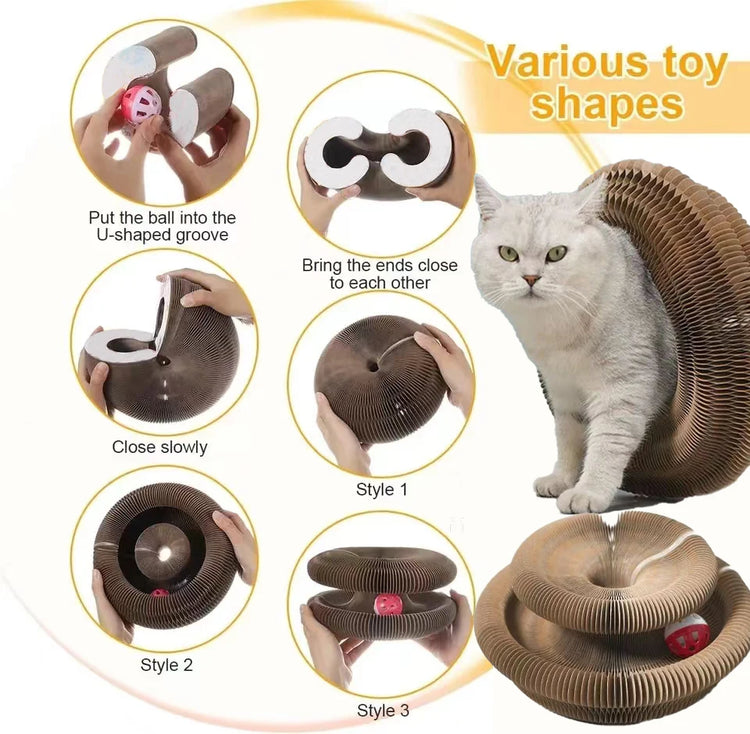 Various toy shapes

Put the ball into the U-shaped groove

Bring the ends close to each other

Close slowly

Style 1

Style 2

Style 3