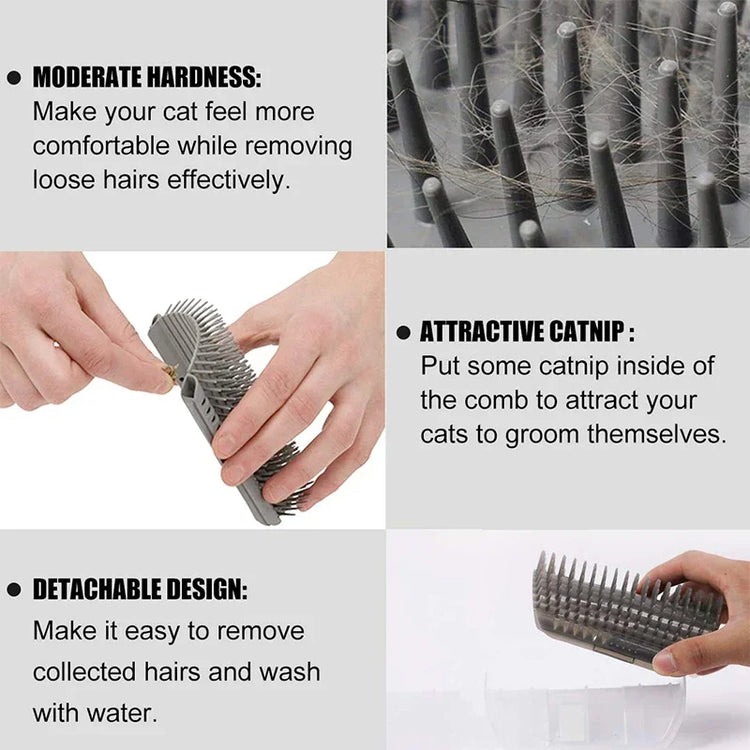 ● MODERATE HARDNESS:
Make your cat feel more comfortable while removing loose hairs effectively.

● ATTRACTIVE CATNIP :
Put some catnip inside of the comb to attract your cats to groom themselves.

● DETACHABLE DESIGN:
Make it easy to remove collected hairs and wash with water.