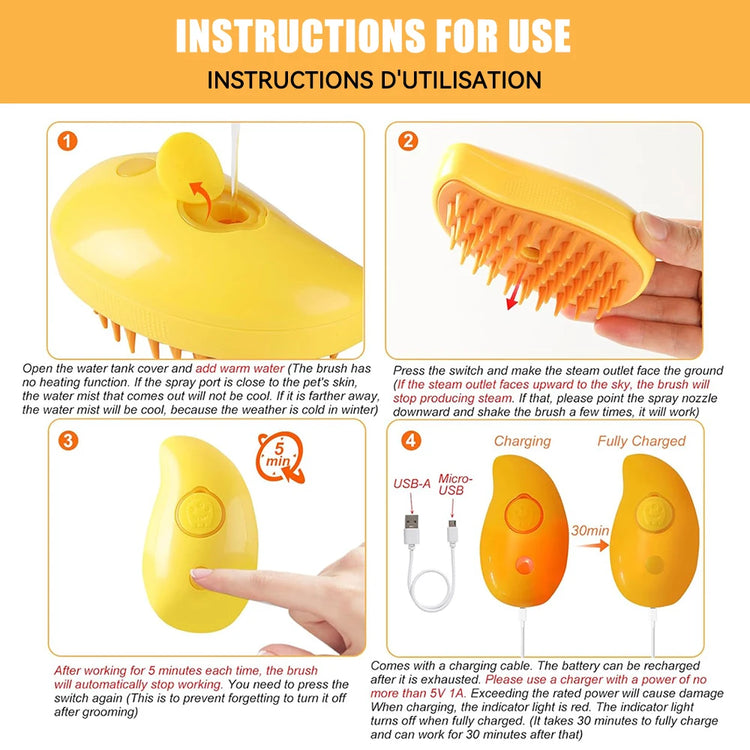 INSTRUCTIONS FOR USE

INSTRUCTIONS D'UTILISATION

1

Open the water tank cover and add warm water (The brush has no heating function. If the spray port is close to the pet's skin, the water mist that comes out will not be cool. If it is farther away, the water mist will be cool, because the weather is cold in winter)

2

Press the switch and make the steam outlet face the ground (If the steam outlet faces upward to the sky, the brush will stop producing steam. If that, please point the spray nozzle downward and shake the brush a few times, it will work)

3

5 min

After working for 5 minutes each time, the brush will automatically stop working. You need to press the switch again (This is to prevent forgetting to turn it off after grooming)

4

Charging

Fully Charged

USB-A

Micro-USB

30min

Comes with a charging cable. The battery can be recharged after it is exhausted. Please use a charger with a power of no more than 5V 1A. Exceeding the rated power will cause damage When charging, the indicator light is red. The indicator light turns off when fully charged. (It takes 30 minutes to fully charge and can work for 30 minutes after that)