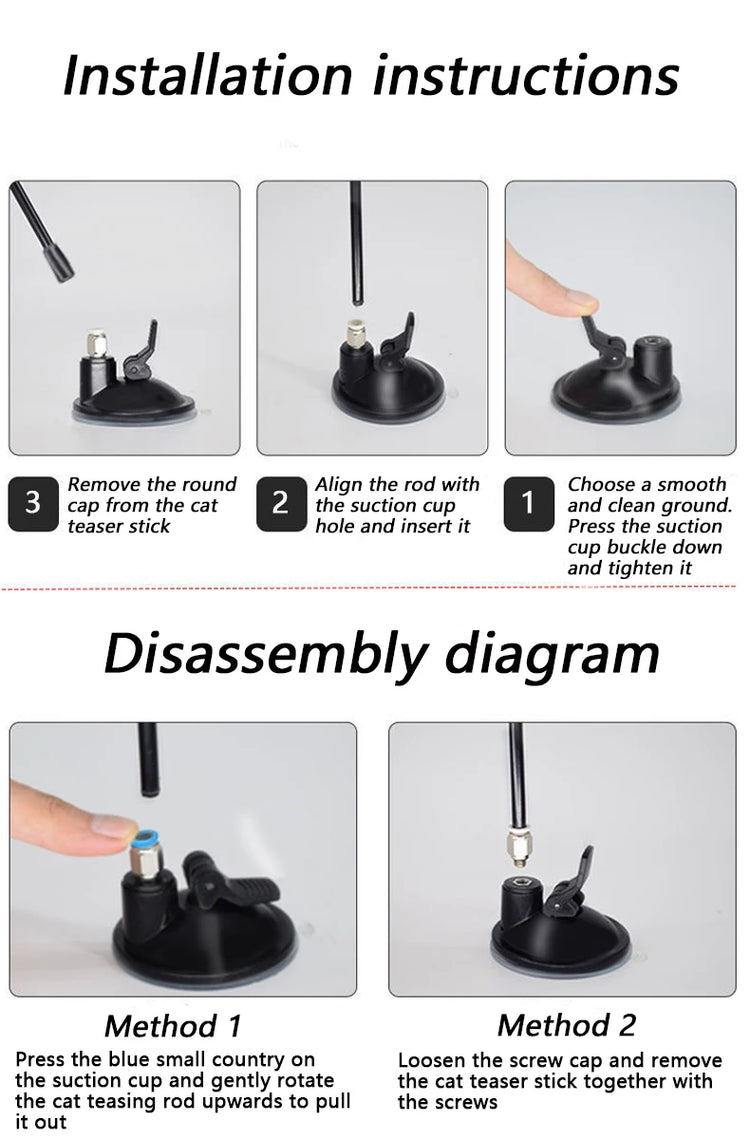 Installation instructions

3 Remove the round cap from the cat teaser stick

2 Align the rod with the suction cup hole and insert it

1 Choose a smooth and clean ground. Press the suction cup buckle down and tighten it

Disassembly diagram

Method 1

Press the blue small country on the suction cup and gently rotate the cat teasing rod upwards to pull it out

Method 2

Loosen the screw cap and remove the cat teaser stick together with the screws