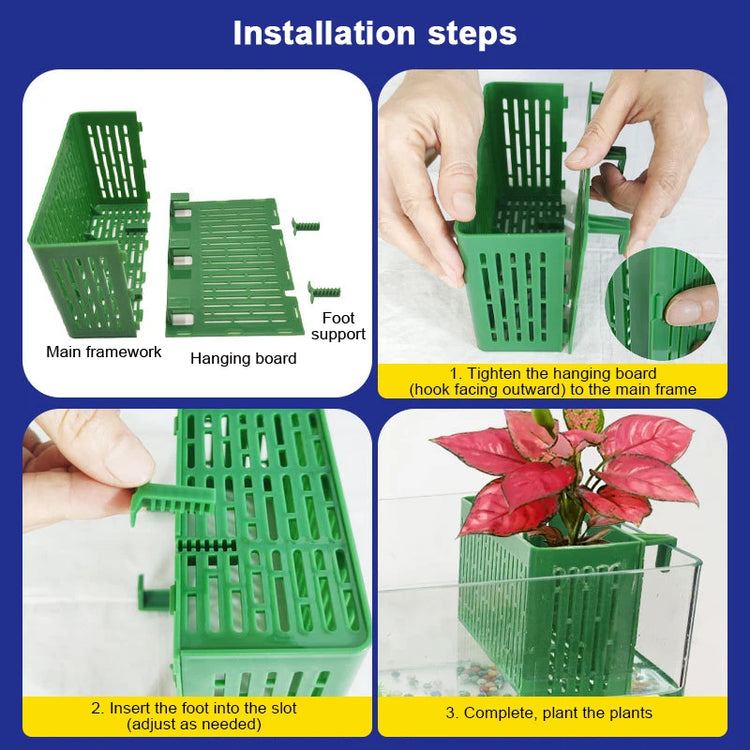 Installation steps

Main framework

Hanging board

Foot support

1. Tighten the hanging board (hook facing outward) to the main frame

2. Insert the foot into the slot (adjust as needed)

3. Complete, plant the plants