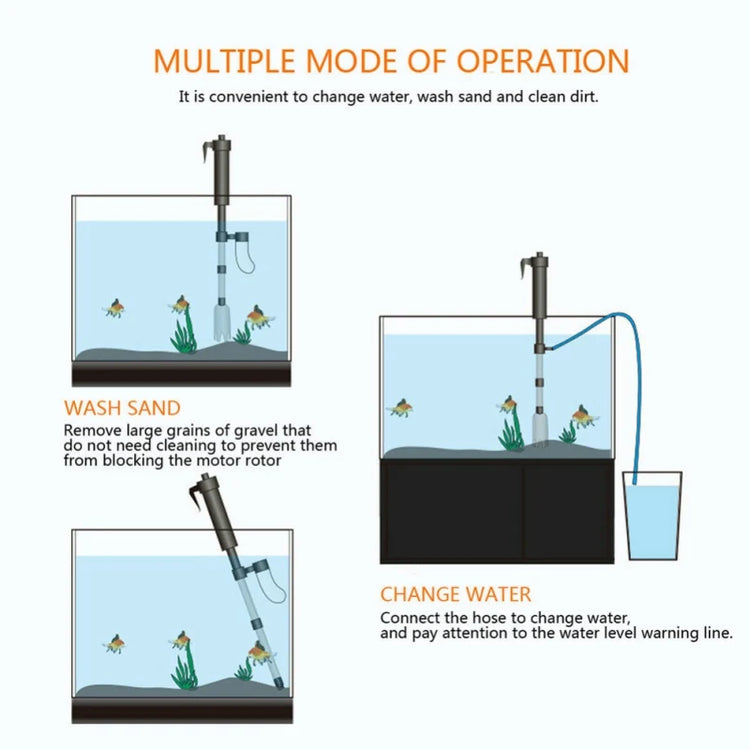 MULTIPLE MODE OF OPERATION

It is convenient to change water, wash sand and clean dirt.

WASH SAND
Remove large grains of gravel that do not need cleaning to prevent them from blocking the motor rotor

CHANGE WATER
Connect the hose to change water, and pay attention to the water level warning line.